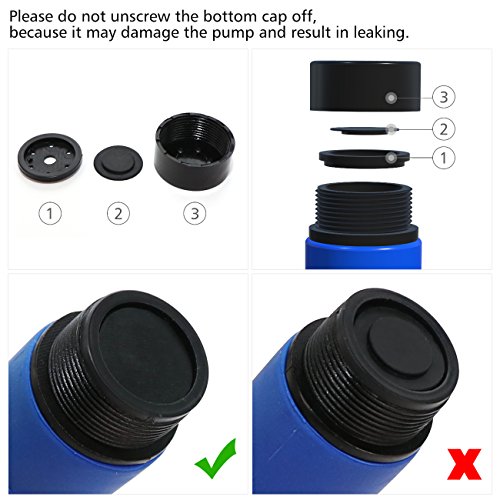 Please do not unscrew the bottom cap off,
because it may damage the pump and result in leaking.

1
2
3

3
2
1