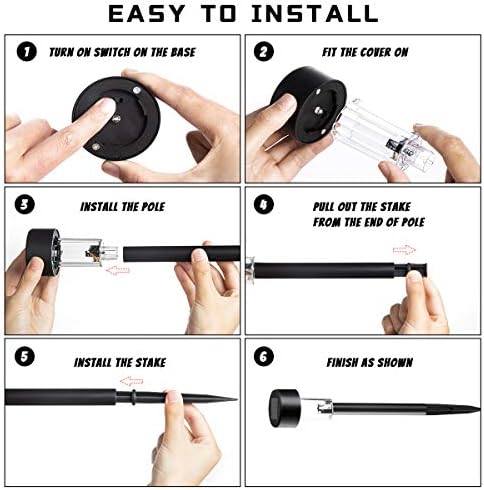 EASY TO INSTALL

1 TURN ON SWITCH ON THE BASE

2 FIT THE COVER ON

3 INSTALL THE POLE

4 PULL OUT THE STAKE FROM THE END OF POLE

5 INSTALL THE STAKE

6 FINISH AS SHOWN