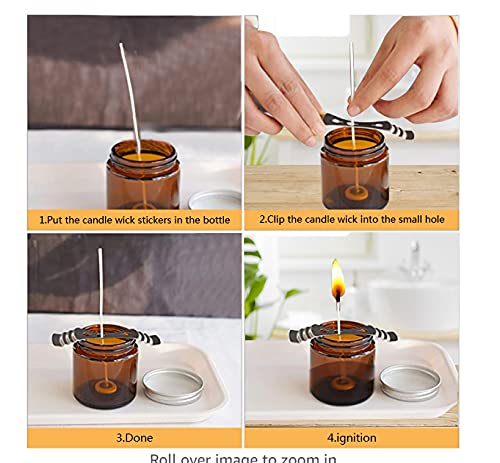 1.Put the candle wick stickers in the bottle

2.Clip the candle wick into the small hole

3.Done

4.ignition

Roll over image to zoom in