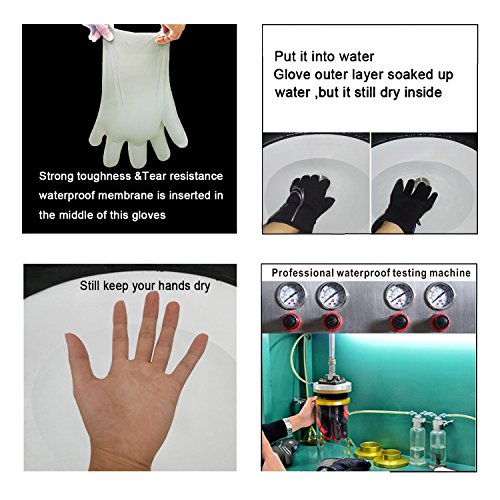 Strong toughness &Tear resistance waterproof membrane is inserted in the middle of this gloves

Put it into water
Glove outer layer soaked up water ,but it still dry inside

Still keep your hands dry

Professional waterproof testing machine