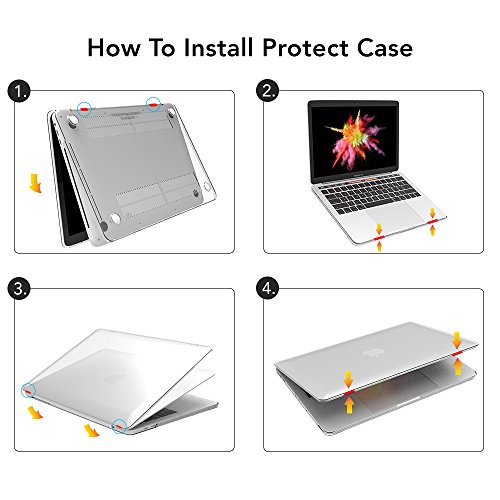 How To Install Protect Case

1.

2.

3.

4.