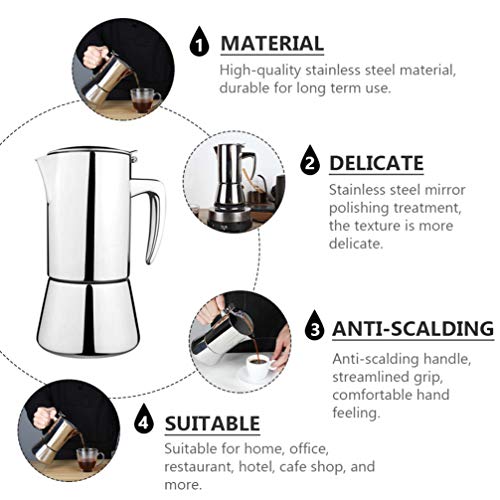 1 MATERIAL
High-quality stainless steel material, durable for long term use.

2 DELICATE
Stainless steel mirror polishing treatment, the texture is more delicate.

3 ANTI-SCALDING
Anti-scalding handle, streamlined grip, comfortable hand feeling.

4 SUITABLE
Suitable for home, office, restaurant, hotel, cafe shop, and more.