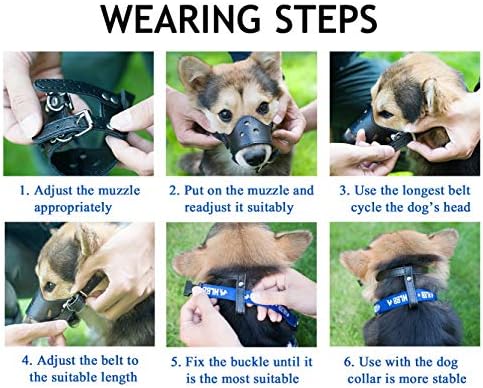 WEARING STEPS

1. Adjust the muzzle appropriately

2. Put on the muzzle and readjust it suitably

3. Use the longest belt cycle the dog's head

4. Adjust the belt to the suitable length

5. Fix the buckle until it is the most suitable

6. Use with the dog collar is more stable