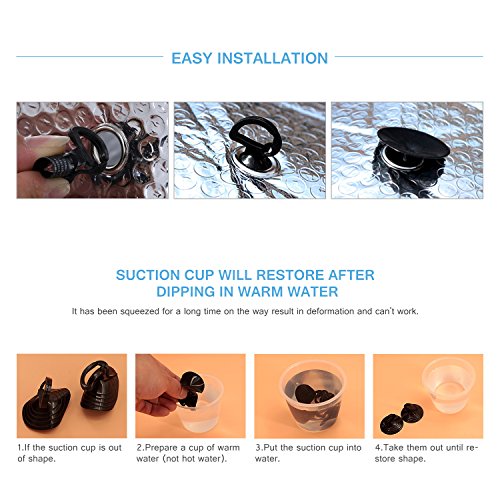 EASY INSTALLATION

SUCTION CUP WILL RESTORE AFTER DIPPING IN WARM WATER

It has been squeezed for a long time on the way result in deformation and can't work.

1.If the suction cup is out of shape.

2.Prepare a cup of warm water (not hot water).

3.Put the suction cup into water.

4.Take them out until restore shape.