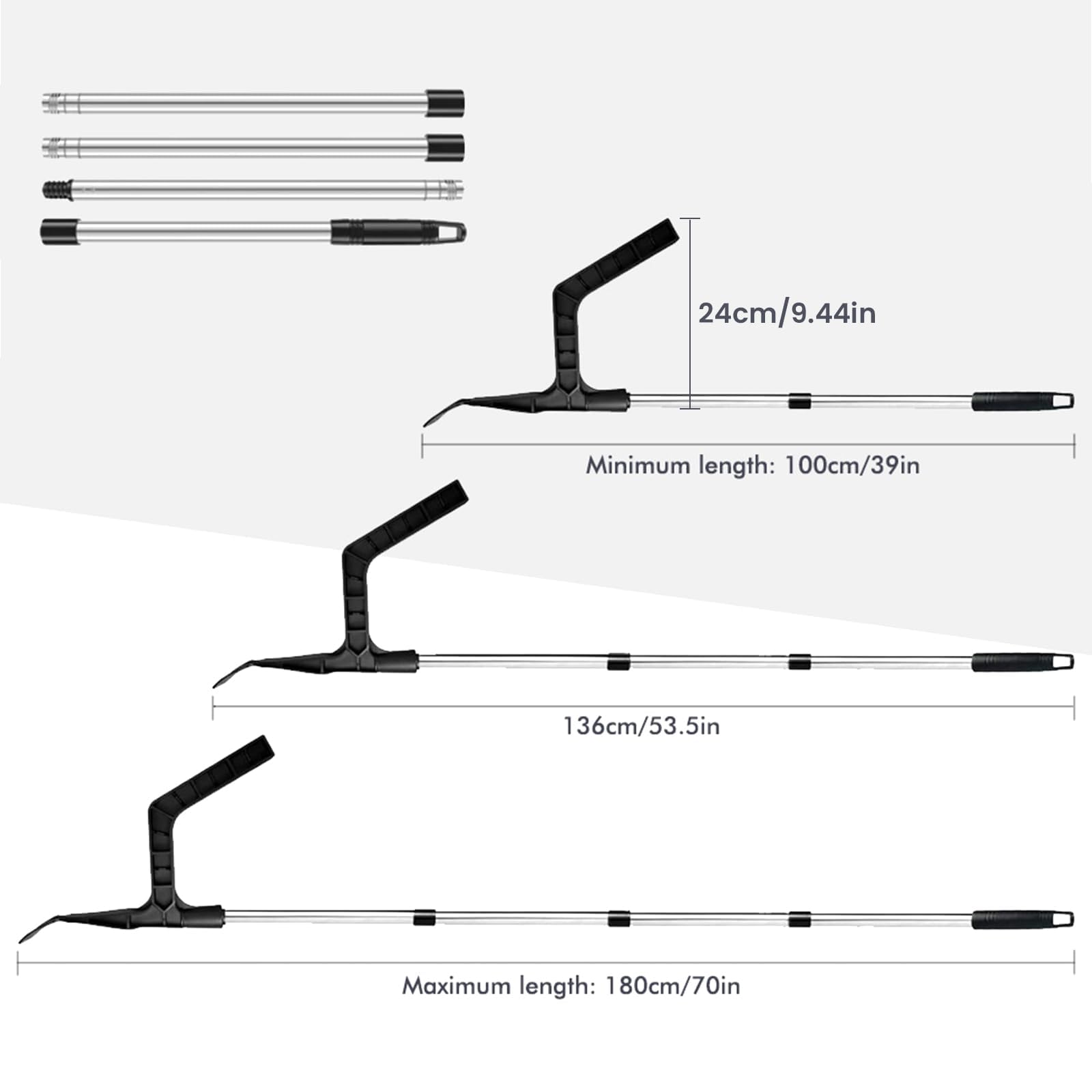 24cm/9.44in

Minimum length: 100cm/39in

136cm/53.5in

Maximum length: 180cm/70in