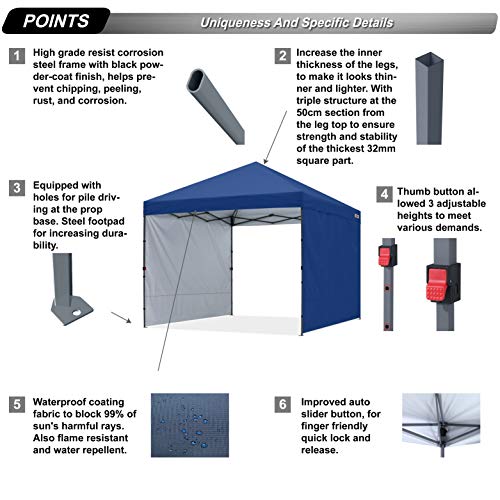 POINTS

Uniqueness And Specific Details

1 High grade resist corrosion steel frame with black powder-coat finish, helps prevent chipping, peeling, rust, and corrosion.

2 Increase the inner thickness of the legs, to make it looks thinner and lighter. With triple structure at the 50cm section from the leg top to ensure strength and stability of the thickest 32mm square part.

3 Equipped with holes for pile driving at the prop base. Steel footpad for increasing durability.

4 Thumb button allowed 3 adjustable heights to meet various demands.

5 Waterproof coating fabric to block 99% of sun's harmful rays. Also flame resistant and water repellent.

6 Improved auto slider button, for finger friendly quick lock and release.