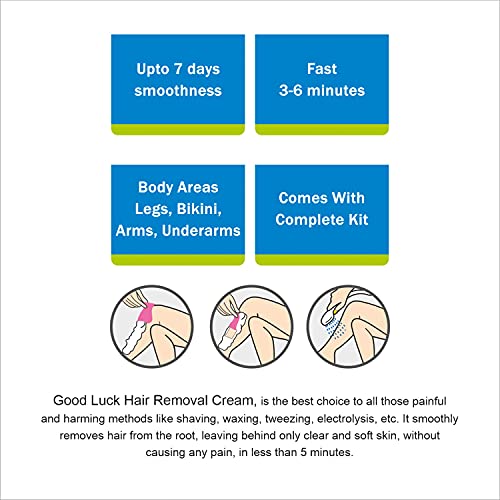 Upto 7 days smoothness

Fast
3-6 minutes

Body Areas
Legs, Bikini,
Arms, Underarms

Comes With
Complete Kit

Good Luck Hair Removal Cream, is the best choice to all those painful and harming methods like shaving, waxing, tweezing, electrolysis, etc. It smoothly removes hair from the root, leaving behind only clear and soft skin, without causing any pain, in less than 5 minutes.