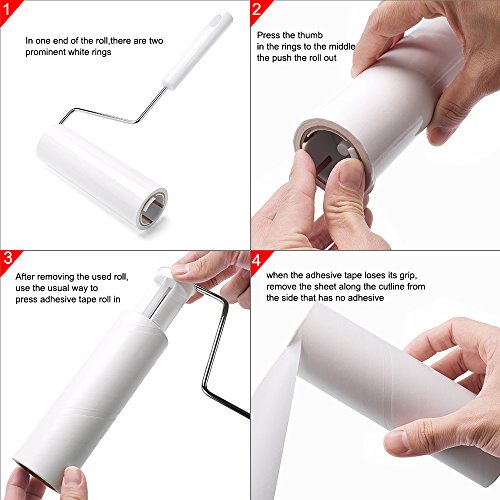 1

In one end of the roll,there are two prominent white rings

2

Press the thumb in the rings to the middle the push the roll out

3

After removing the used roll, use the usual way to press adhesive tape roll in

4

when the adhesive tape loses its grip, remove the sheet along the cutline from the side that has no adhesive