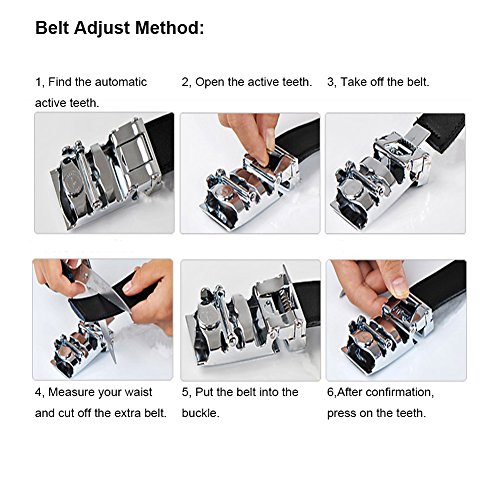 Belt Adjust Method:

1, Find the automatic active teeth.

2, Open the active teeth.

3, Take off the belt.

4, Measure your waist and cut off the extra belt.

5, Put the belt into the buckle.

6,After confirmation, press on the teeth.