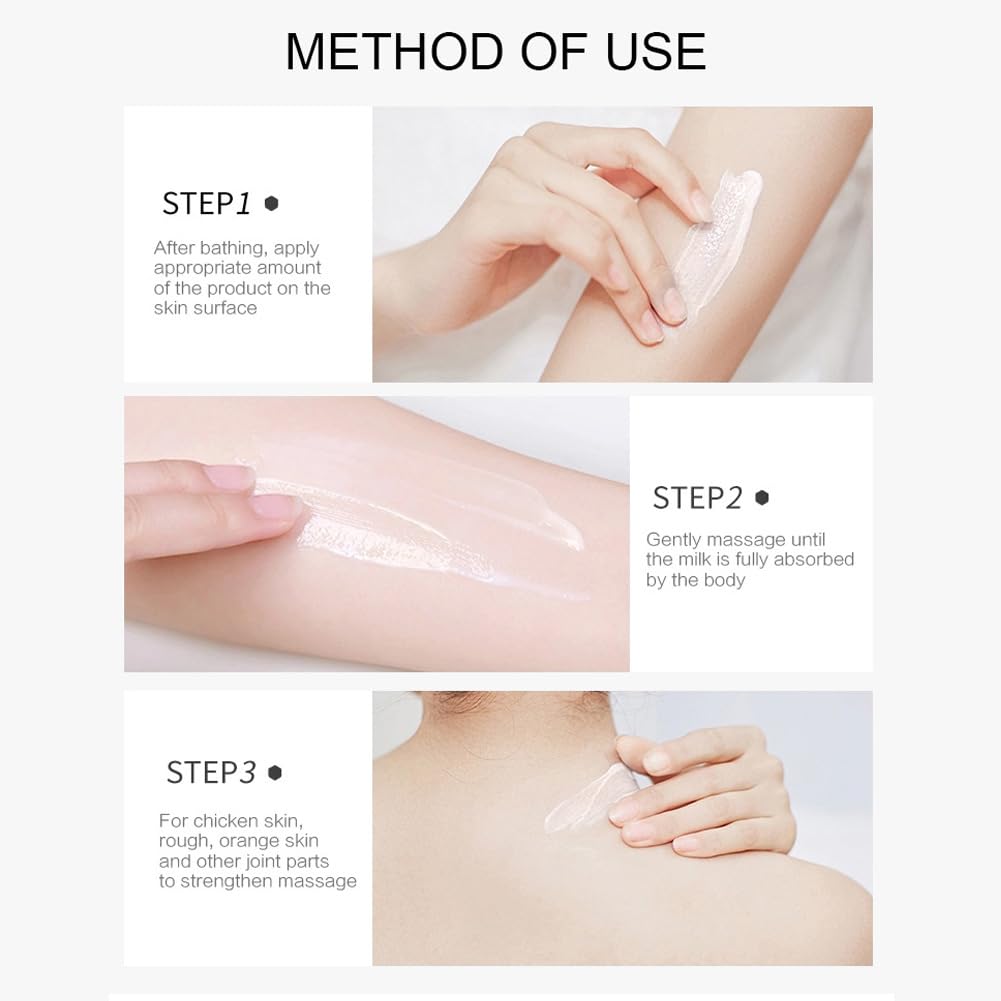 METHOD OF USE

STEP1

After bathing, apply appropriate amount of the product on the skin surface

STEP2

Gently massage until the milk is fully absorbed by the body

STEP3

For chicken skin, rough, orange skin and other joint parts to strengthen massage