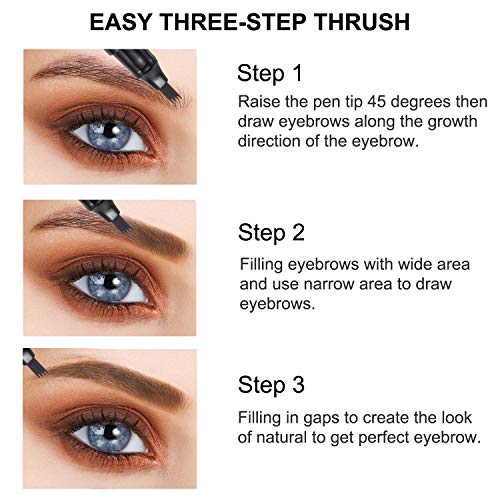 EASY THREE-STEP THRUSH

Step 1
Raise the pen tip 45 degrees then draw eyebrows along the growth direction of the eyebrow.

Step 2
Filling eyebrows with wide area and use narrow area to draw eyebrows.

Step 3
Filling in gaps to create the look of natural to get perfect eyebrow.