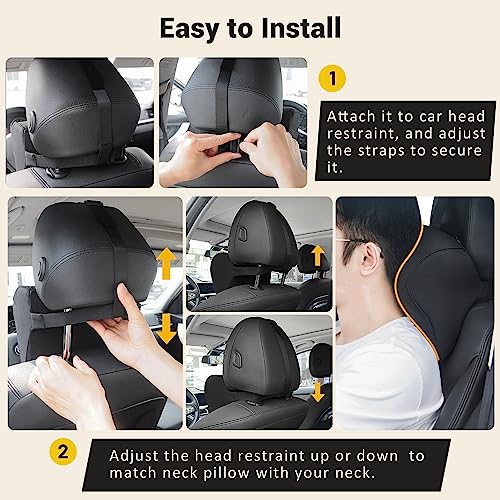 Easy to Install

1

Attach it to car head restraint, and adjust the straps to secure it.

2

Adjust the head restraint up or down to match neck pillow with your neck.