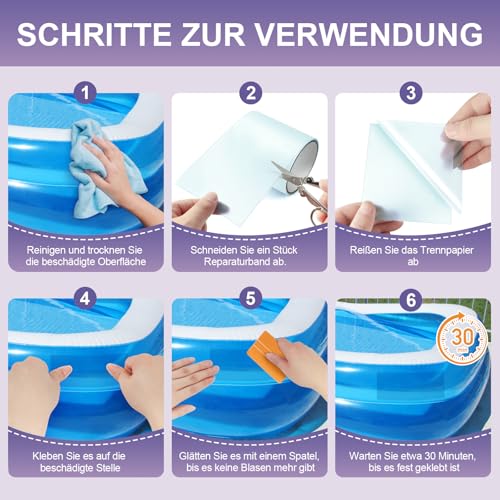 SCHRITTE ZUR VERWENDUNG

1
Reinigen und trocknen Sie die beschädigte Oberfläche

2
Schneiden Sie ein Stück Reparaturband ab.

3
Reißen Sie das Trennpapier ab

4
Kleben Sie es auf die beschädigte Stelle

5
Glätten Sie es mit einem Spatel, bis es keine Blasen mehr gibt

6
30 min
Warten Sie etwa 30 Minuten, bis es fest geklebt ist