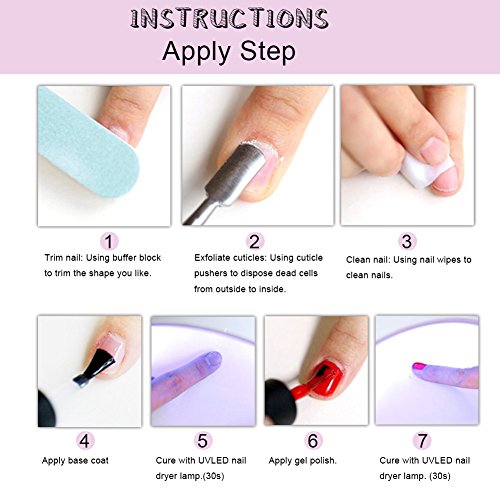 INSTRUCTIONS
Apply Step

1
Trim nail: Using buffer block to trim the shape you like.

2
Exfoliate cuticles: Using cuticle pushers to dispose dead cells from outside to inside.

3
Clean nail: Using nail wipes to clean nails.

4
Apply base coat

5
Cure with UVLED nail dryer lamp.(30s)

6
Apply gel polish.

7
Cure with UVLED nail dryer lamp. (30s)