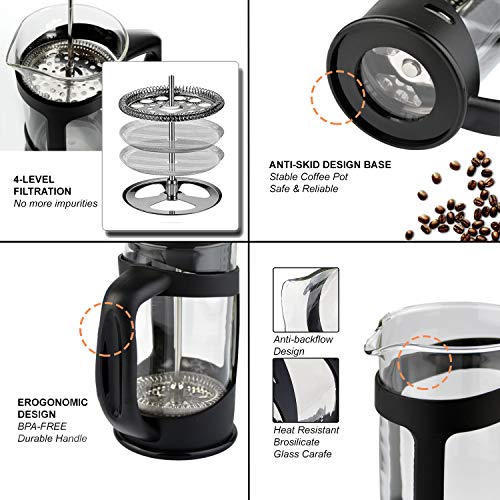 4-LEVEL FILTRATION
No more impurities

ANTI-SKID DESIGN BASE
Stable Coffee Pot
Safe & Reliable

EROGONOMIC DESIGN
BPA-FREE
Durable Handle

Anti-backflow Design

Heat Resistant Brosilicate Glass Carafe