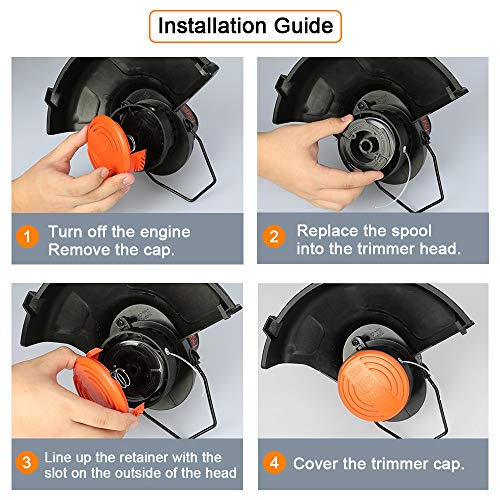 Installation Guide

1 Turn off the engine
Remove the cap.

2 Replace the spool
into the trimmer head.

3 Line up the retainer with the
slot on the outside of the head

4 Cover the trimmer cap.