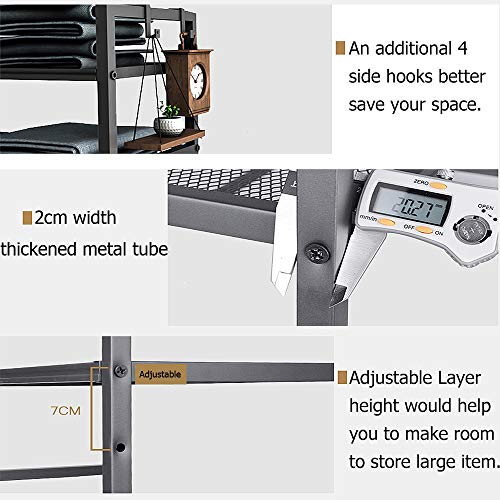 An additional 4 side hooks better save your space.

2cm width thickened metal tube

ZERO

20.27 mm

OPEN

mm/in

OFF ON

Adjustable

7CM

Adjustable Layer height would help you to make room to store large item.