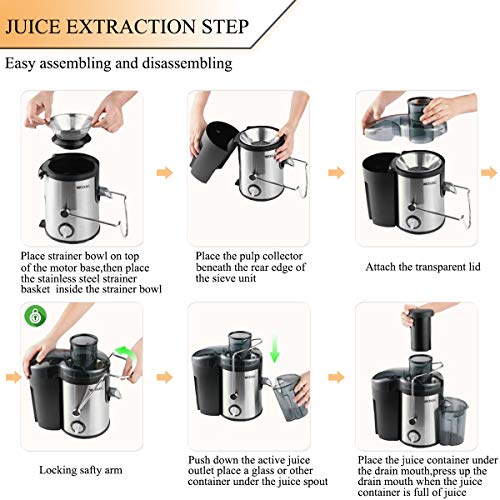 JUICE EXTRACTION STEP

Easy assembling and disassembling

Place strainer bowl on top of the motor base,then place the stainless steel strainer basket inside the strainer bowl

Place the pulp collector beneath the rear edge of the sieve unit

Attach the transparent lid

Locking safty arm

Push down the active juice outlet place a glass or other container under the juice spout

Place the juice container under the drain mouth,press up the drain mouth when the juice container is full of juice