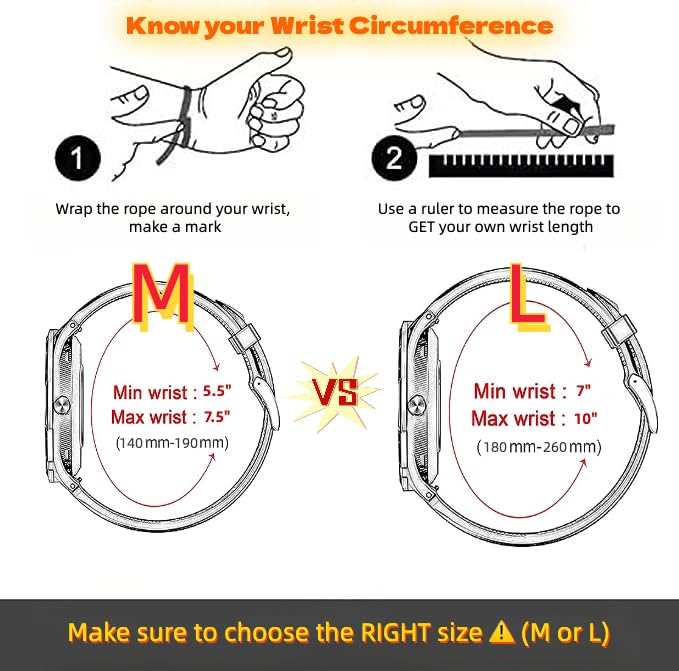 Know your Wrist Circumference

1

Wrap the rope around your wrist, make a mark

2

Use a ruler to measure the rope to GET your own wrist length

M

Min wrist : 5.5"
Max wrist : 7.5"
(140mm-190mm)

VS

L

Min wrist : 7"
Max wrist : 10"
(180mm-260mm)

Make sure to choose the RIGHT size ⚠ (M or L)