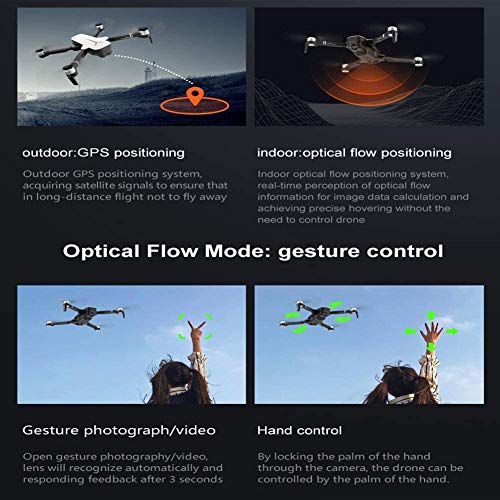 outdoor:GPS positioning

Outdoor GPS positioning system, acquiring satellite signals to ensure that in long-distance flight not to fly away

indoor:optical flow positioning

Indoor optical flow positioning system, real-time perception of optical flow information for image data calculation and achieving precise hovering without the need to control drone

Optical Flow Mode: gesture control

Gesture photograph/video

Open gesture photography/video, lens will recognize automatically and responding feedback after 3 seconds

Hand control

By locking the palm of the hand through the camera, the drone can be controlled by the palm of the hand.