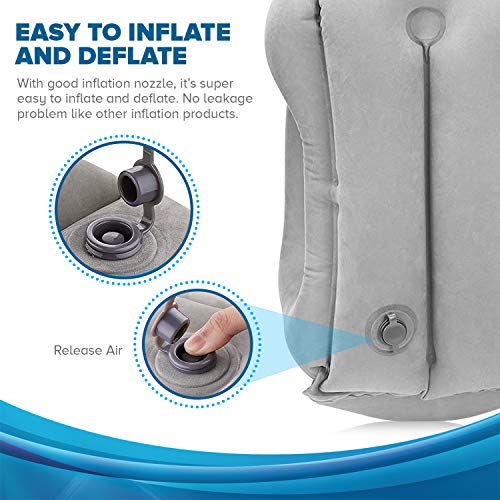 EASY TO INFLATE AND DEFLATE

With good inflation nozzle, it's super easy to inflate and deflate. No leakage problem like other inflation products.

Release Air