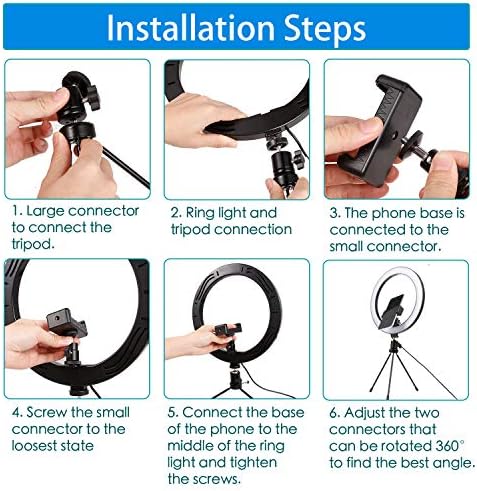 Installation Steps

1. Large connector to connect the tripod.

2. Ring light and tripod connection

3. The phone base is connected to the small connector.

4. Screw the small connector to the loosest state

5. Connect the base of the phone to the middle of the ring light and tighten the screws.

6. Adjust the two connectors that can be rotated 360° to find the best angle.