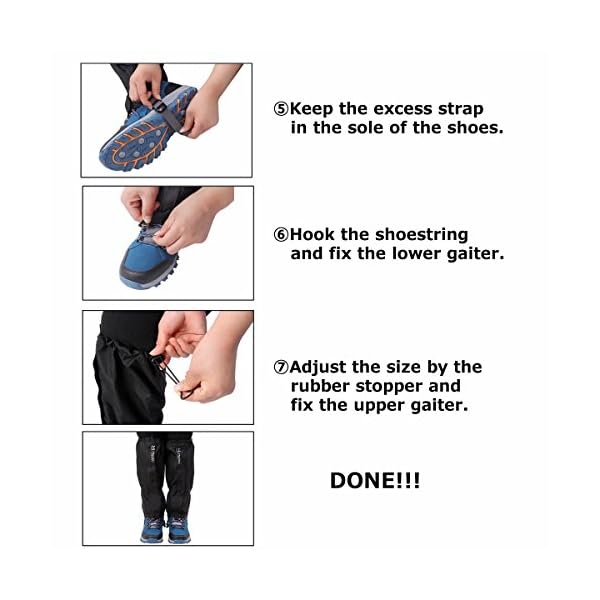 ⑤Keep the excess strap in the sole of the shoes.

⑥Hook the shoestring and fix the lower gaiter.

⑦Adjust the size by the rubber stopper and fix the upper gaiter.

DONE!!!