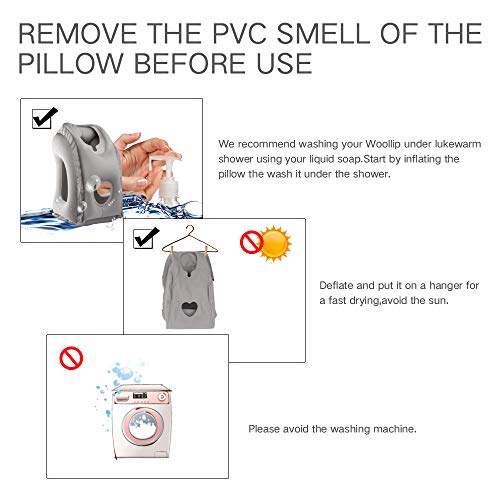 REMOVE THE PVC SMELL OF THE PILLOW BEFORE USE

We recommend washing your Woollip under lukewarm shower using your liquid soap.Start by inflating the pillow the wash it under the shower.

Deflate and put it on a hanger for a fast drying,avoid the sun.

Please avoid the washing machine.