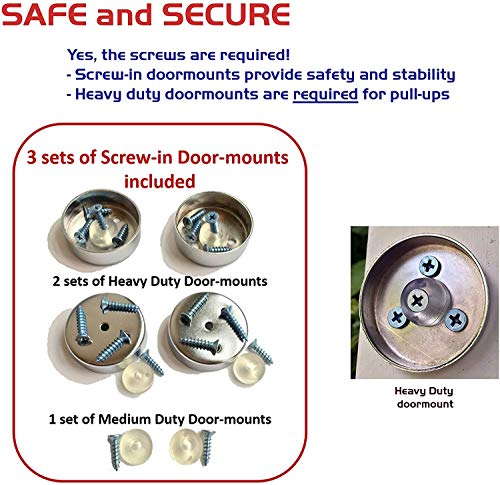 SAFE and SECURE

Yes, the screws are required!
- Screw-in doormounts provide safety and stability
- Heavy duty doormounts are required for pull-ups

3 sets of Screw-in Door-mounts included

2 sets of Heavy Duty Door-mounts

1 set of Medium Duty Door-mounts

Heavy Duty doormount