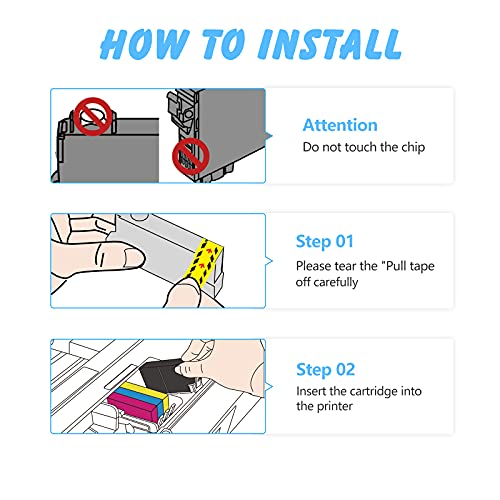 HOW TO INSTALL

Attention
Do not touch the chip

Step 01
Please tear the "Pull tape off carefully

Step 02
Insert the cartridge into the printer