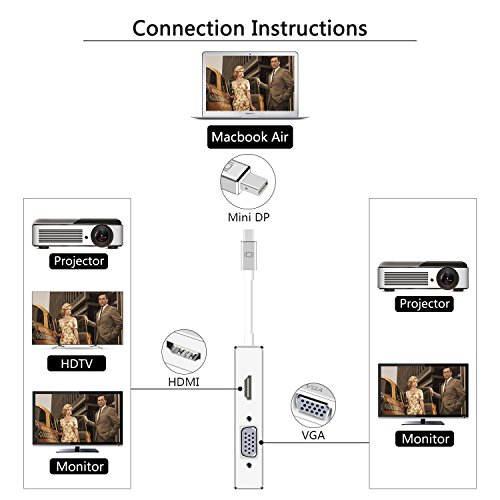 Connection Instructions

Macbook Air

Mini DP

Projector

HDTV

Monitor

HDMI

VGA

VGA

Projector

Monitor