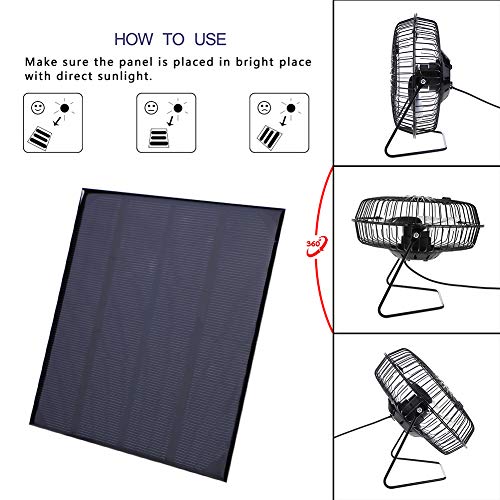 HOW TO USE

Make sure the panel is placed in bright place with direct sunlight.

360°