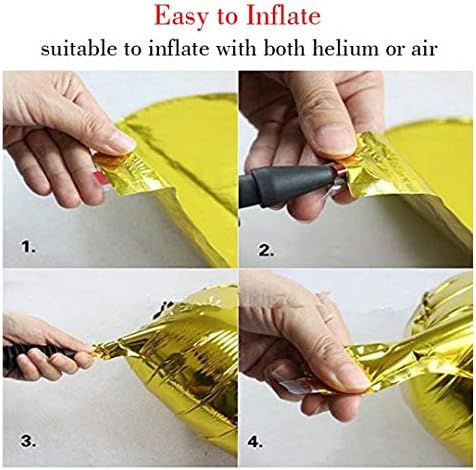 Easy to Inflate
suitable to inflate with both helium or air

1.

2.

3.

4.