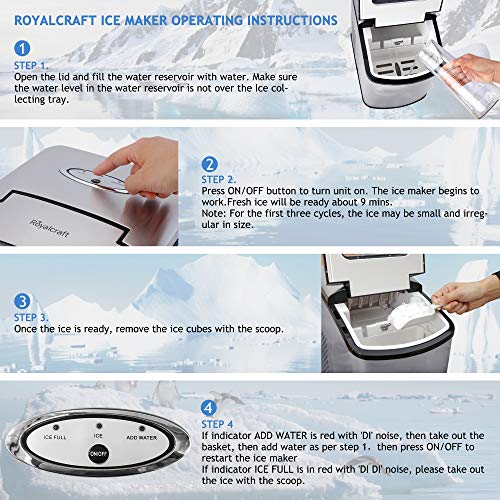 ROYALCRAFT ICE MAKER OPERATING INSTRUCTIONS

1
STEP 1.
Open the lid and fill the water reservoir with water. Make sure the water level in the water reservoir is not over the Ice collecting tray.

Royalcraft

2
STEP 2.
Press ON/OFF button to turn unit on. The ice maker begins to work.Fresh ice will be ready about 9 mins.
Note: For the first three cycles, the ice may be small and irregular in size.

3
STEP 3.
Once the ice is ready, remove the ice cubes with the scoop.

ICE FULL
ICE
ADD WATER
ON/OFF

4
STEP 4
If indicator ADD WATER is red with 'DI' noise, then take out the basket, then add water as per step 1. then press ON/OFF to restart the ice maker
If indicator ICE FULL is in red with 'DI DI' noise, please take out the ice with the scoop.