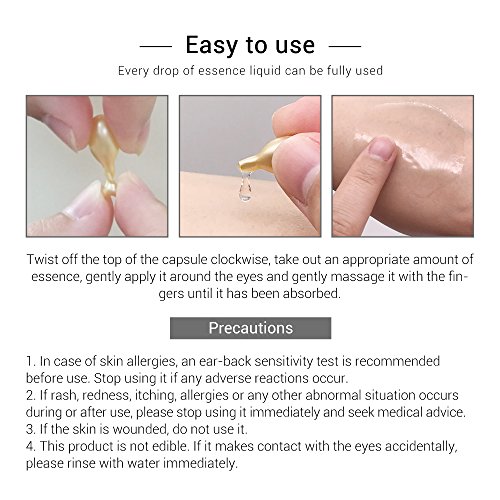 Easy to use

Every drop of essence liquid can be fully used

Twist off the top of the capsule clockwise, take out an appropriate amount of essence, gently apply it around the eyes and gently massage it with the fingers until it has been absorbed.

Precautions

1. In case of skin allergies, an ear-back sensitivity test is recommended before use. Stop using it if any adverse reactions occur.
2. If rash, redness, itching, allergies or any other abnormal situation occurs during or after use, please stop using it immediately and seek medical advice.
3. If the skin is wounded, do not use it.
4. This product is not edible. If it makes contact with the eyes accidentally, please rinse with water immediately.