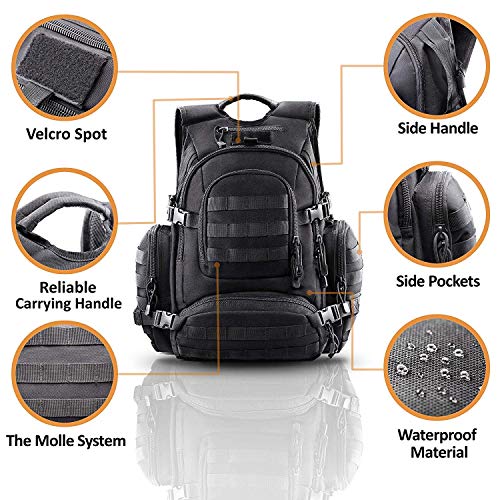 Velcro Spot

Reliable Carrying Handle

The Molle System

Side Handle

Side Pockets

Waterproof Material