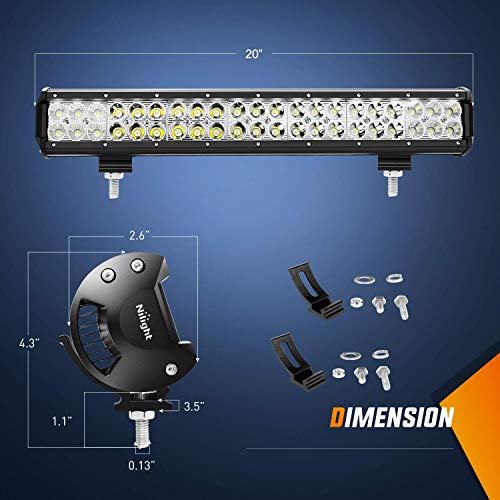 20"

2.6"

4.3"

Nilight

3.5"

1.1"

0.13"

DIMENSION