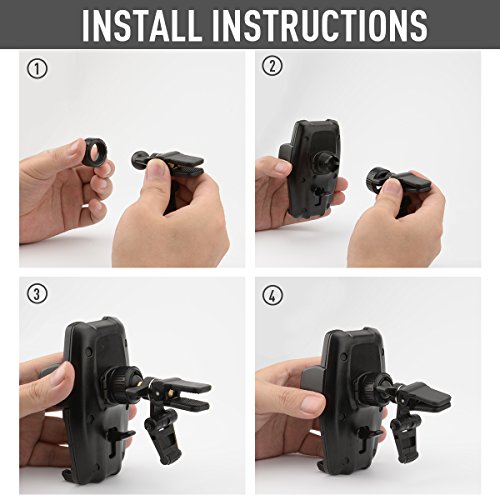 INSTALL INSTRUCTIONS

①

②

③

④