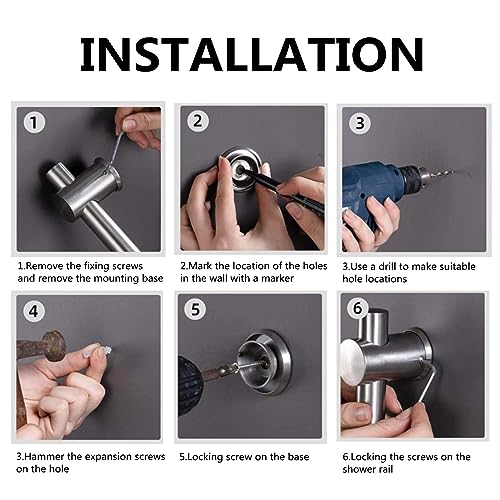 INSTALLATION

1

1.Remove the fixing screws and remove the mounting base

2

2.Mark the location of the holes in the wall with a marker

3

3.Use a drill to make suitable hole locations

4

3.Hammer the expansion screws on the hole

5

5.Locking screw on the base

6

6.Locking the screws on the shower rail