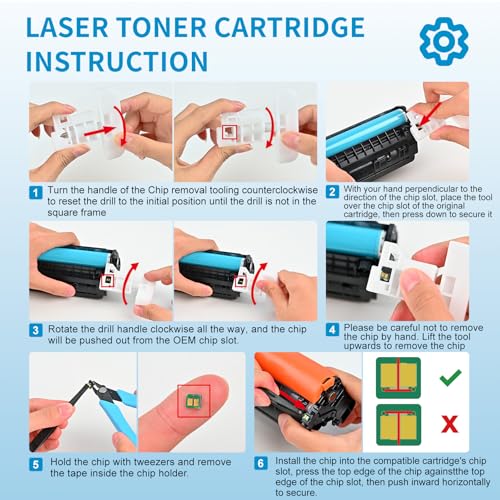 LASER TONER CARTRIDGE INSTRUCTION

1 Turn the handle of the Chip removal tooling counterclockwise to reset the drill to the initial position until the drill is not in the square frame

2 With your hand perpendicular to the direction of the chip slot, place the tool over the chip slot of the original cartridge, then press down to secure it

3 Rotate the drill handle clockwise all the way, and the chip will be pushed out from the OEM chip slot.

4 Please be careful not to remove the chip by hand. Lift the tool upwards to remove the chip

5 Hold the chip with tweezers and remove the tape inside the chip holder.

6 Install the chip into the compatible cartridge's chip slot, press the top edge of the chip againstthe top edge of the chip slot, then push inward horizontally to secure.