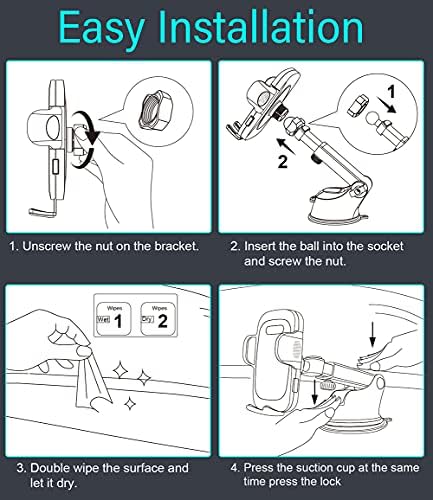 Easy Installation

1
2

1. Unscrew the nut on the bracket.

2. Insert the ball into the socket and screw the nut.

Wipes
Wet 1

Wipes
Dry 2

3. Double wipe the surface and let it dry.

4. Press the suction cup at the same time press the lock