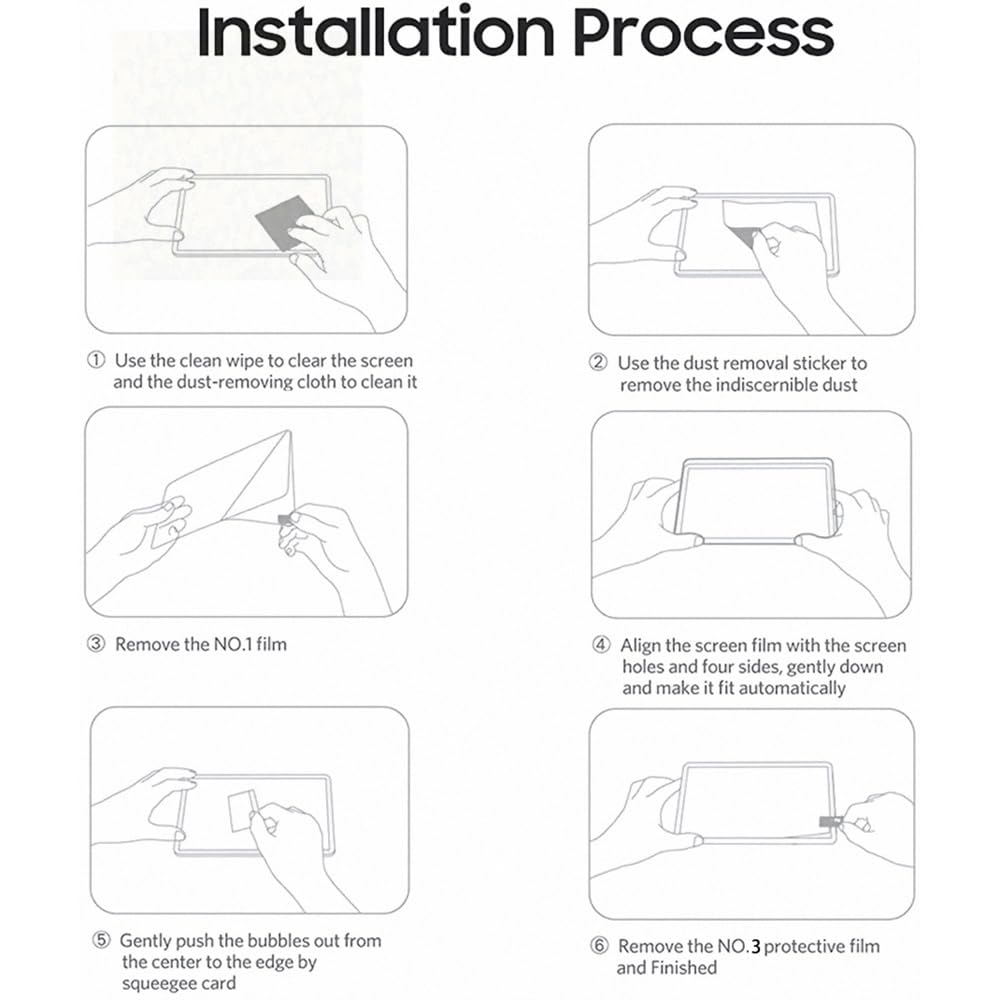 Installation Process

① Use the clean wipe to clear the screen and the dust-removing cloth to clean it

② Use the dust removal sticker to remove the indiscernible dust

③ Remove the NO.1 film

④ Align the screen film with the screen holes and four sides, gently down and make it fit automatically

⑤ Gently push the bubbles out from the center to the edge by squeegee card

⑥ Remove the NO.3 protective film and Finished