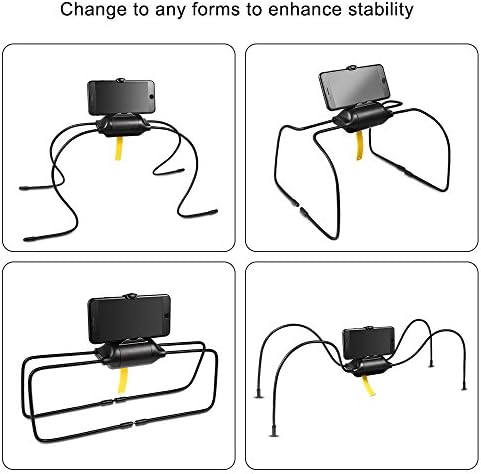 Change to any forms to enhance stability