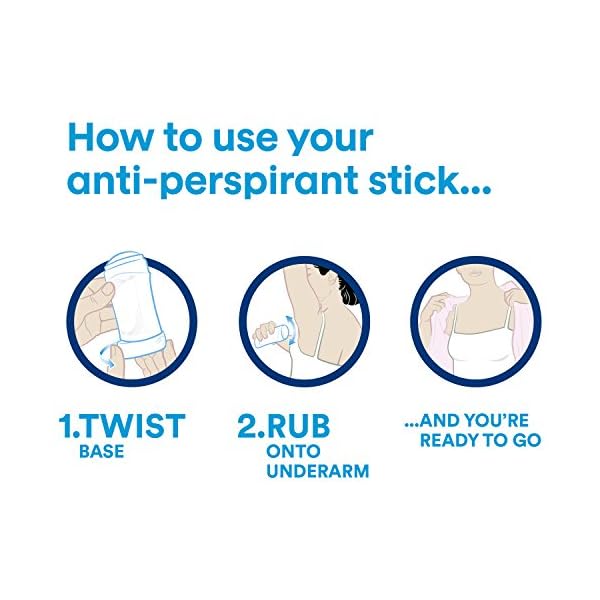 How to use your anti-perspirant stick...

1.TWIST
BASE

2.RUB
ONTO UNDERARM

...AND YOU'RE READY TO GO