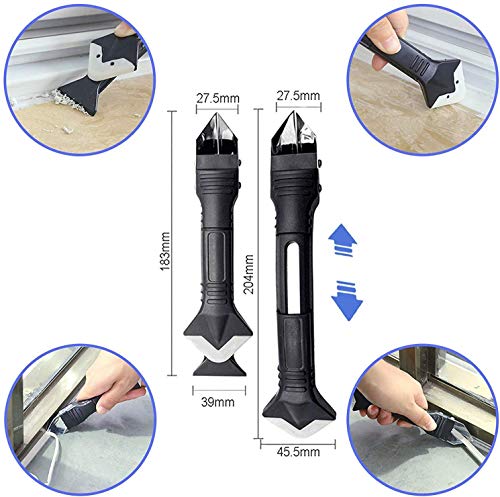 27.5mm

27.5mm

183mm

204mm

39mm

45.5mm