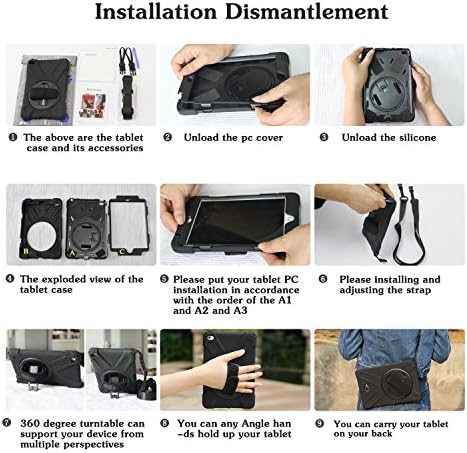 Installation Dismantlement

❶ The above are the tablet case and its accessories

❷ Unload the pc cover

❸ Unload the silicone

B A C

❹ The exploded view of the tablet case

❺ Please put your tablet PC installation in accordance with the order of the A1 and A2 and A3

❻ Please installing and adjusting the strap

❼ 360 degree turntable can support your device from multiple perspectives

❽ You can any Angle han -ds hold up your tablet

❾ You can carry your tablet on your back