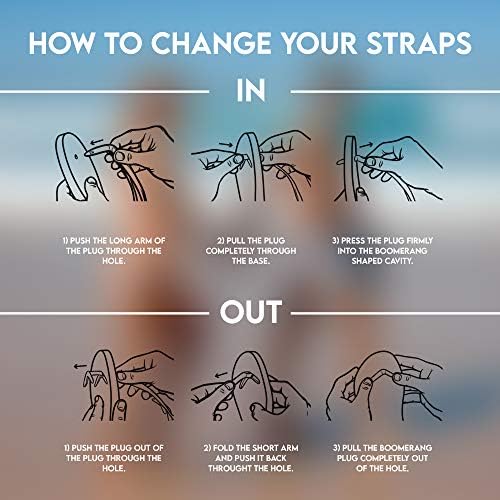 HOW TO CHANGE YOUR STRAPS

IN

1) PUSH THE LONG ARM OF THE PLUG THROUGH THE HOLE.

2) PULL THE PLUG COMPLETELY THROUGH THE BASE.

3) PRESS THE PLUG FIRMLY INTO THE BOOMERANG SHAPED CAVITY.

OUT

1) PUSH THE PLUG OUT OF THE PLUG THROUGH THE HOLE.

2) FOLD THE SHORT ARM AND PUSH IT BACK THROUGHT THE HOLE.

3) PULL THE BOOMERANG PLUG COMPLETELY OUT OF THE HOLE.