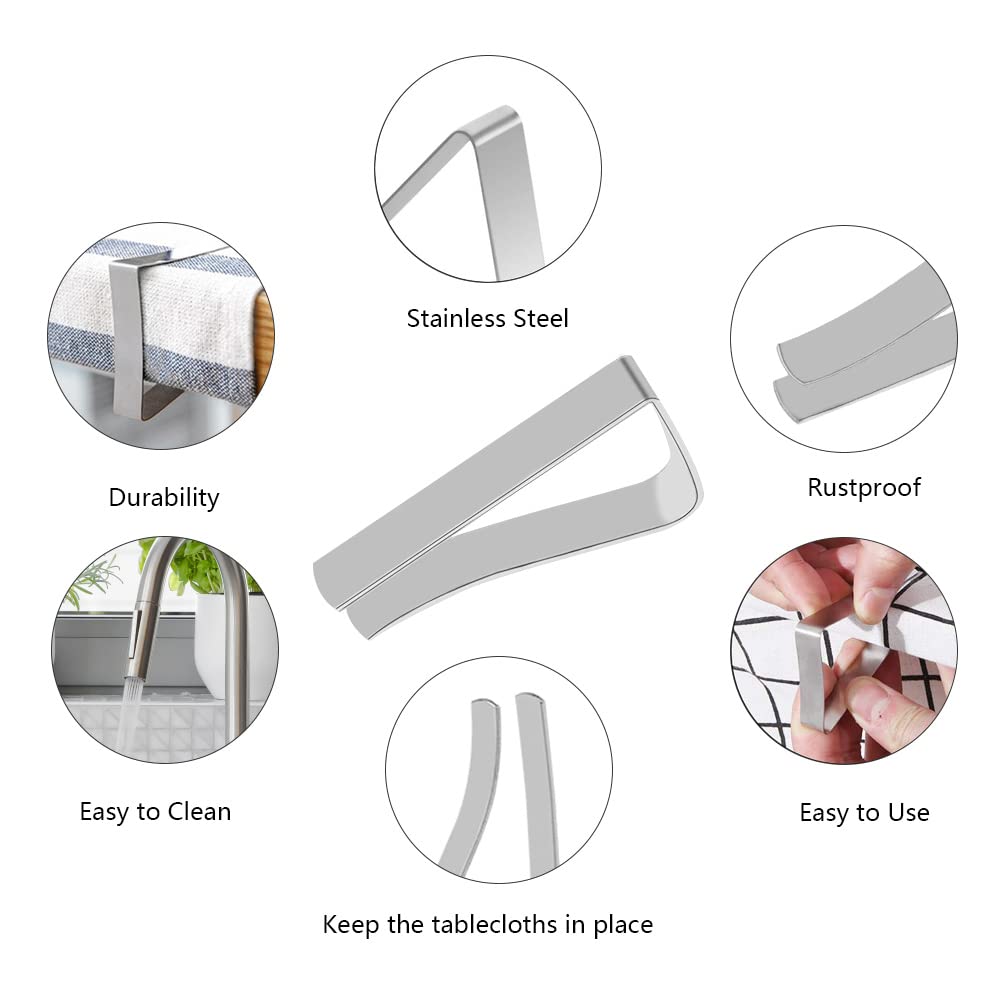 Stainless Steel

Durability

Rustproof

Easy to Clean

Easy to Use

Keep the tablecloths in place