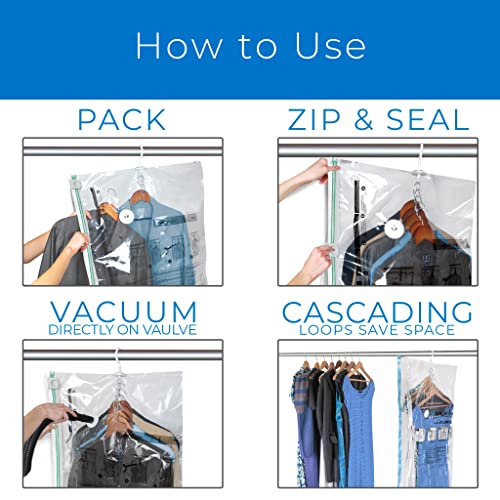 How to Use

PACK

ZIP & SEAL

VACUUM
DIRECTLY ON VAULVE

CASCADING
LOOPS SAVE SPACE