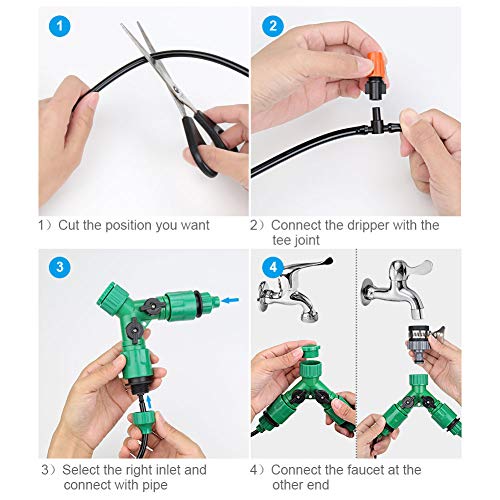 1

1）Cut the position you want

2

2）Connect the dripper with the tee joint

3

3）Select the right inlet and connect with pipe

4

4）Connect the faucet at the other end